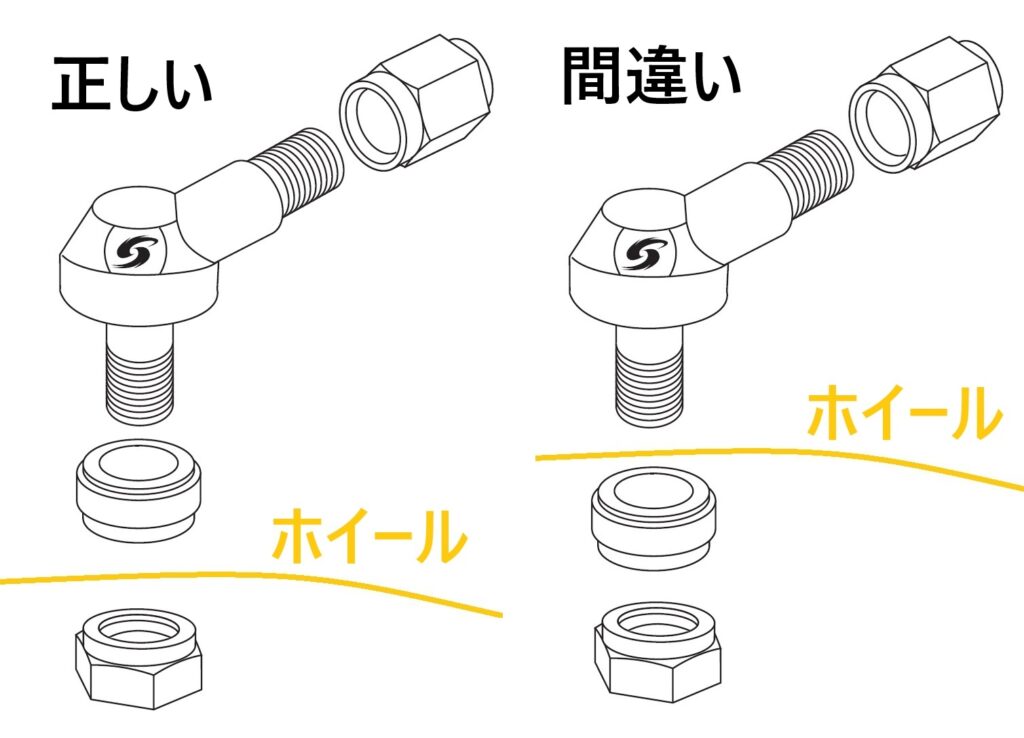 正しい

ホイール

間違い

ホイール